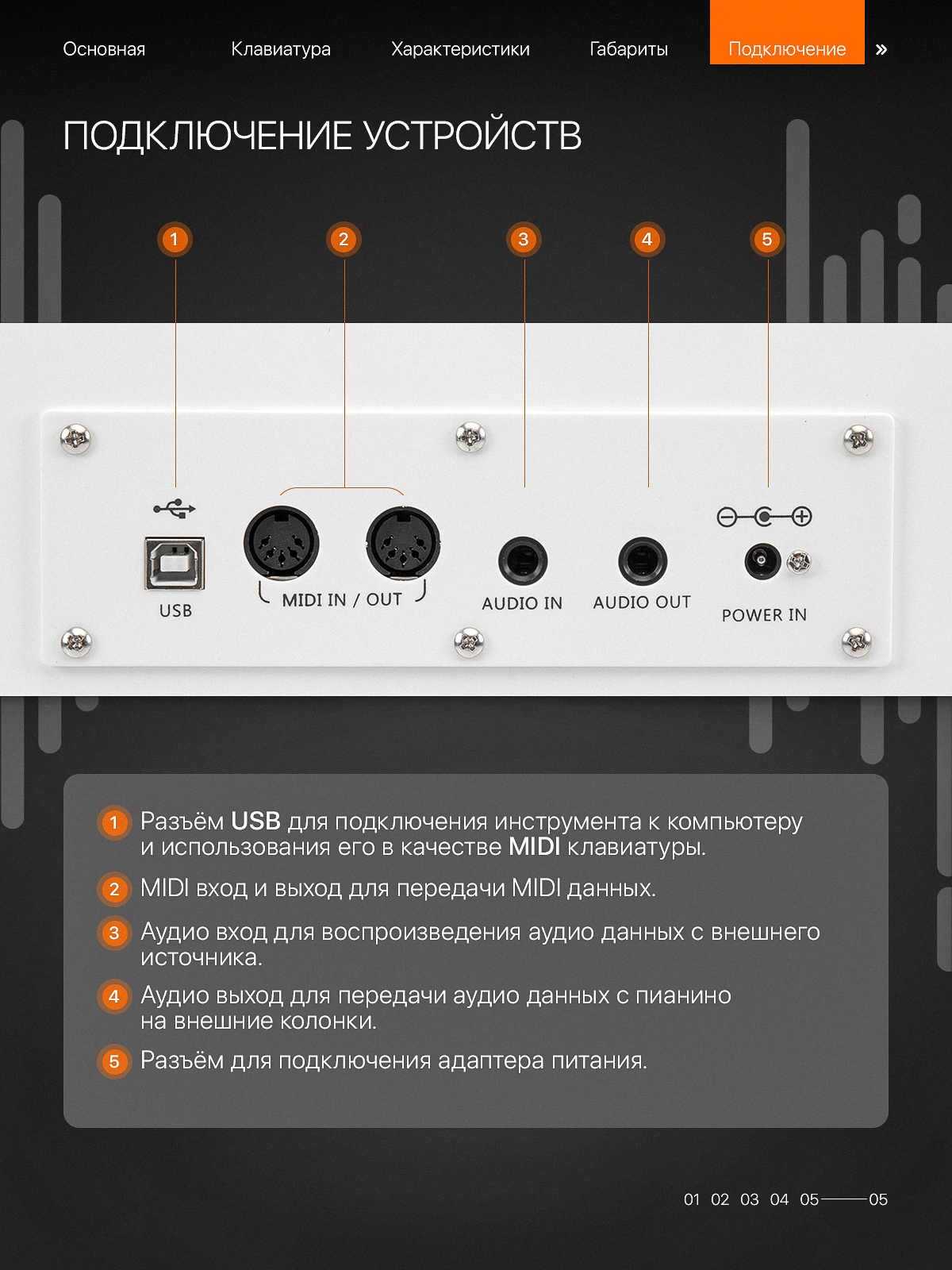 Основная Клавиатура Характеристики Габариты Подключение »

ПОДКЛЮЧЕНИЕ УСТРОЙСТВ

1 2 3 4 5

USB

MIDI IN / OUT

AUDIO IN

AUDIO OUT

POWER IN

1 Разъём USB для подключения инструмента к компьютеру и использования его в качестве MIDI клавиатуры.

2 MIDI вход и выход для передачи MIDI данных.

3 Аудио вход для воспроизведения аудио данных с внешнего источника.

4 Аудио выход для передачи аудио данных с пианино на внешние колонки.

5 Разъём для подключения адаптера питания.

01 02 03 04 05 05