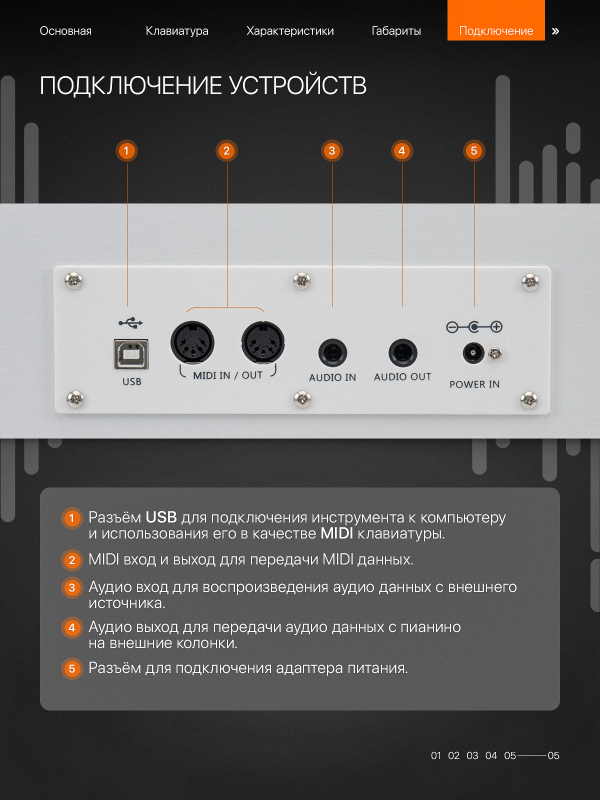 Основная Клавиатура Характеристики Габариты Подключение »

ПОДКЛЮЧЕНИЕ УСТРОЙСТВ

1 2 3 4 5

USB MIDI IN / OUT AUDIO IN AUDIO OUT POWER IN

1 Разъём USB для подключения инструмента к компьютеру и использования его в качестве MIDI клавиатуры.

2 MIDI вход и выход для передачи MIDI данных.

3 Аудио вход для воспроизведения аудио данных с внешнего источника.

4 Аудио выход для передачи аудио данных с пианино на внешние колонки.

5 Разъём для подключения адаптера питания.

01 02 03 04 05 05